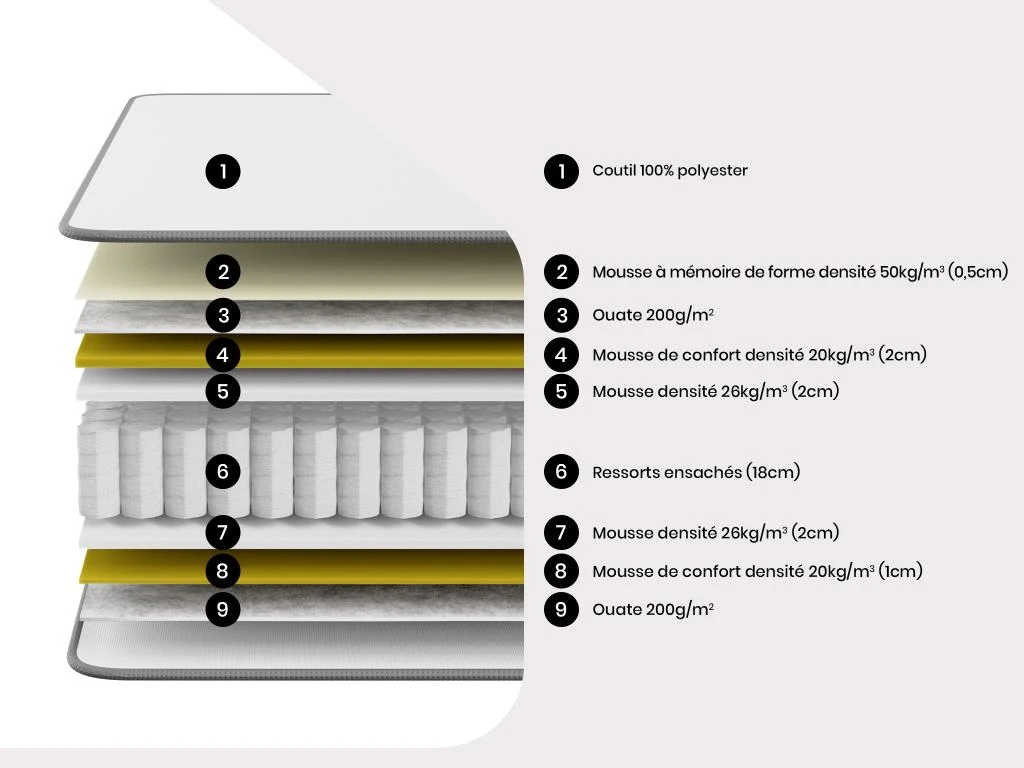 1
2
3
4
5
6
7
8
9

1 Coutil 100% polyester

2 Mousse à mémoire de forme densité 50kg/m$^3$ (0,5cm)

3 Ouate 200g/m$^2$

4 Mousse de confort densité 20kg/m$^3$ (2cm)

5 Mousse densité 26kg/m$^3$ (2cm)

6 Ressorts ensachés (18cm)

7 Mousse densité 26kg/m$^3$ (2cm)

8 Mousse de confort densité 20kg/m$^3$ (1cm)

9 Ouate 200g/m$^2$