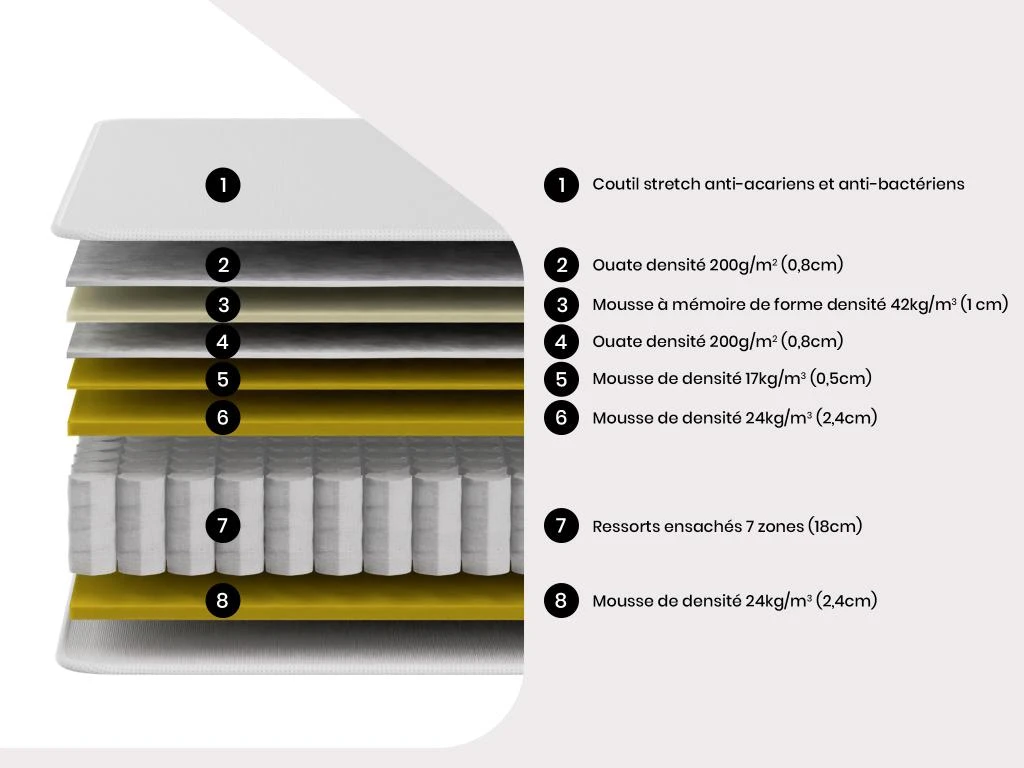 1
2
3
4
5
6
7
8

1 Coutil stretch anti-acariens et anti-bactériens

2 Ouate densité 200g/m$^2$ (0,8cm)

3 Mousse à mémoire de forme densité 42kg/m$^3$ (1 cm)

4 Ouate densité 200g/m$^2$ (0,8cm)

5 Mousse de densité 17kg/m$^3$ (0,5cm)

6 Mousse de densité 24kg/m$^3$ (2,4cm)

7 Ressorts ensachés 7 zones (18cm)

8 Mousse de densité 24kg/m$^3$ (2,4cm)