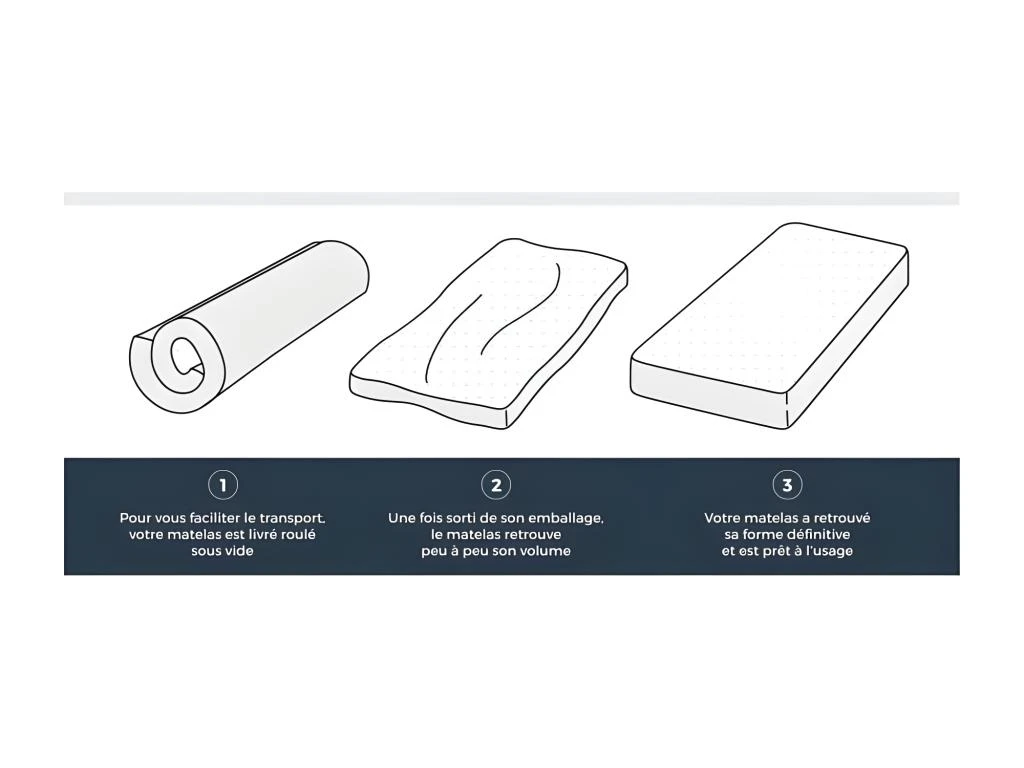 1

Pour vous faciliter le transport, votre matelas est livré roulé sous vide

2

Une fois sorti de son emballage, le matelas retrouve peu à peu son volume

3

Votre matelas a retrouvé sa forme définitive et est prêt à l'usage