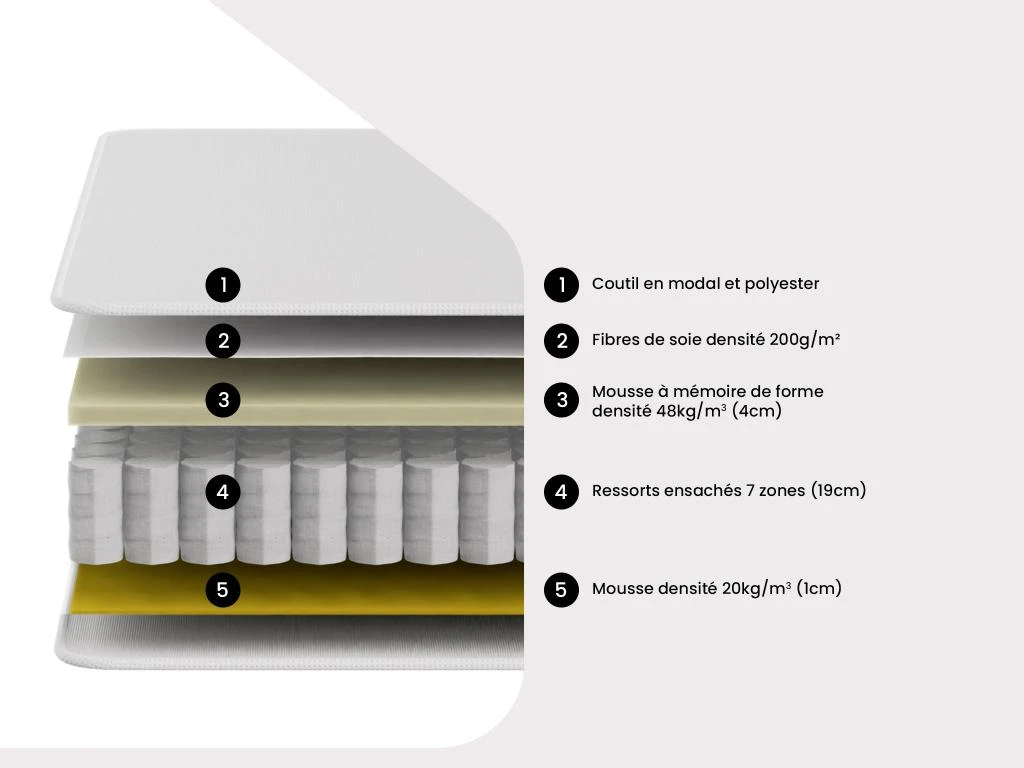 1
2
3
4
5

1 Coutil en modal et polyester

2 Fibres de soie densité 200g/m²

3 Mousse à mémoire de forme densité 48kg/m³ (4cm)

4 Ressorts ensachés 7 zones (19cm)

5 Mousse densité 20kg/m³ (1cm)