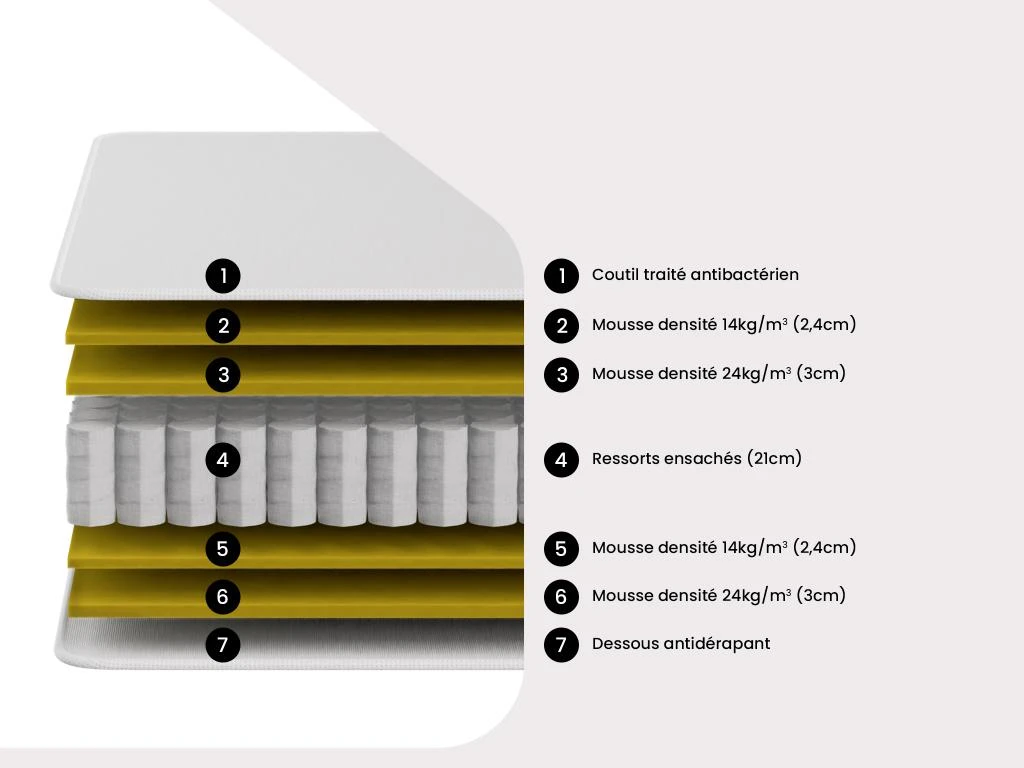 1
2
3
4
5
6
7

1 Coutil traité antibactérien
2 Mousse densité 14kg/m³ (2,4cm)
3 Mousse densité 24kg/m³ (3cm)
4 Ressorts ensachés (21cm)
5 Mousse densité 14kg/m³ (2,4cm)
6 Mousse densité 24kg/m³ (3cm)
7 Dessous antidérapant