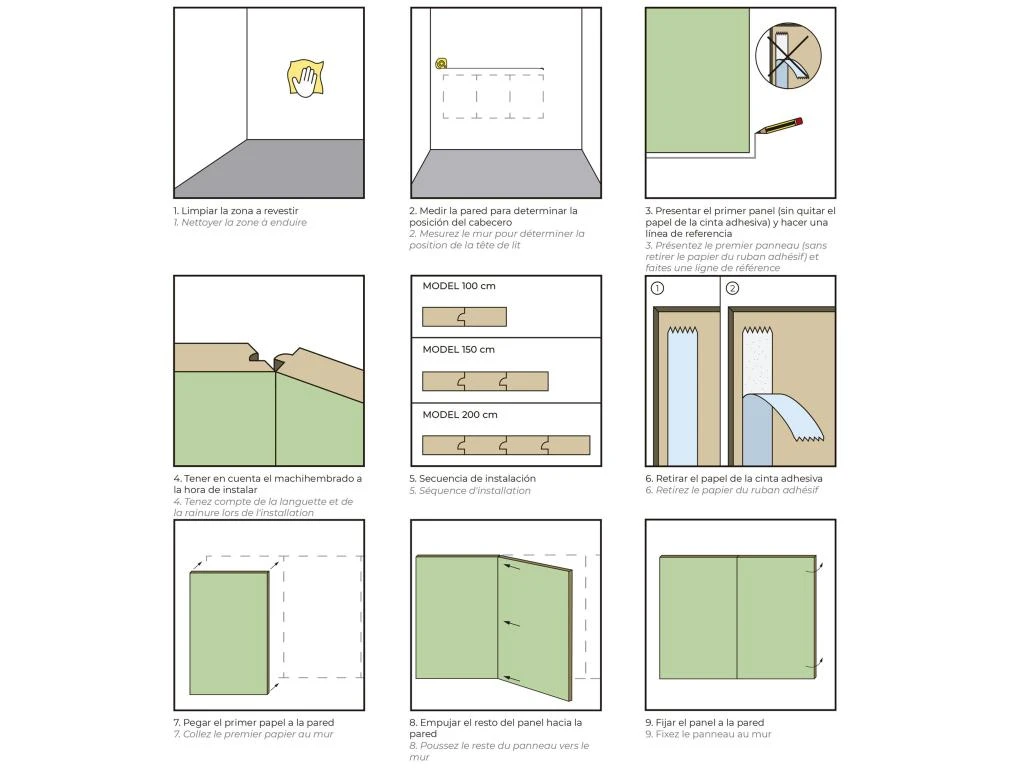 1. Limpiar la zona a revestir
1. Nettoyer la zone à enduire

2. Medir la pared para determinar la posición del cabecero
2. Mesurez le mur pour déterminer la position de la tête de lit

3. Presentar el primer panel (sin quitar el papel de la cinta adhesiva) y hacer una línea de referencia
3. Présentez le premier panneau (sans retirer le papier du ruban adhésif) et faites une ligne de référence

4. Tener en cuenta el machihembrado a la hora de instalar
4. Tenez compte de la languette et de la rainure lors de l'installation

MODEL 100 cm

MODEL 150 cm

MODEL 200 cm

5. Secuencia de instalación
5. Séquence d'installation

1

2

6. Retirar el papel de la cinta adhesiva
6. Retirez le papier du ruban adhésif

7. Pegar el primer papel a la pared
7. Collez le premier papier au mur

8. Empujar el resto del panel hacia la pared
8. Poussez le reste du panneau vers le mur

9. Fijar el panel a la pared
9. Fixez le panneau au mur