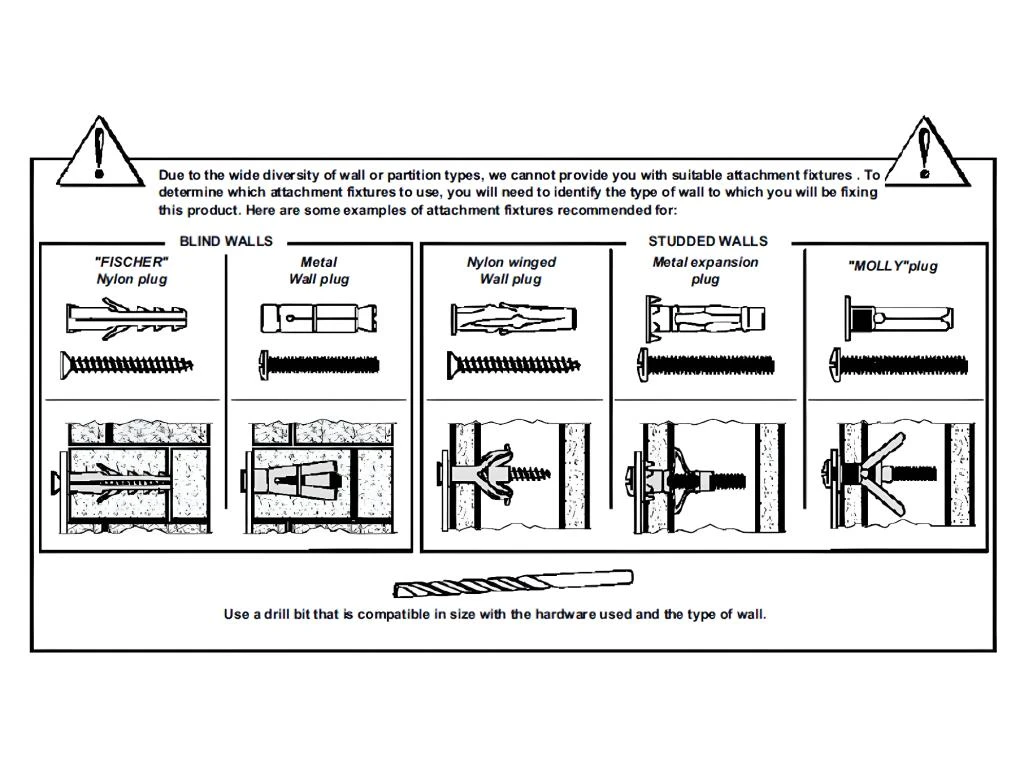 Due to the wide diversity of wall or partition types, we cannot provide you with suitable attachment fixtures . To determine which attachment fixtures to use, you will need to identify the type of wall to which you will be fixing this product. Here are some examples of attachment fixtures recommended for:

BLIND WALLS

"FISCHER"
Nylon plug

Metal
Wall plug

STUDDED WALLS

Nylon winged
Wall plug

Metal expansion
plug

"MOLLY"plug

Use a drill bit that is compatible in size with the hardware used and the type of wall.