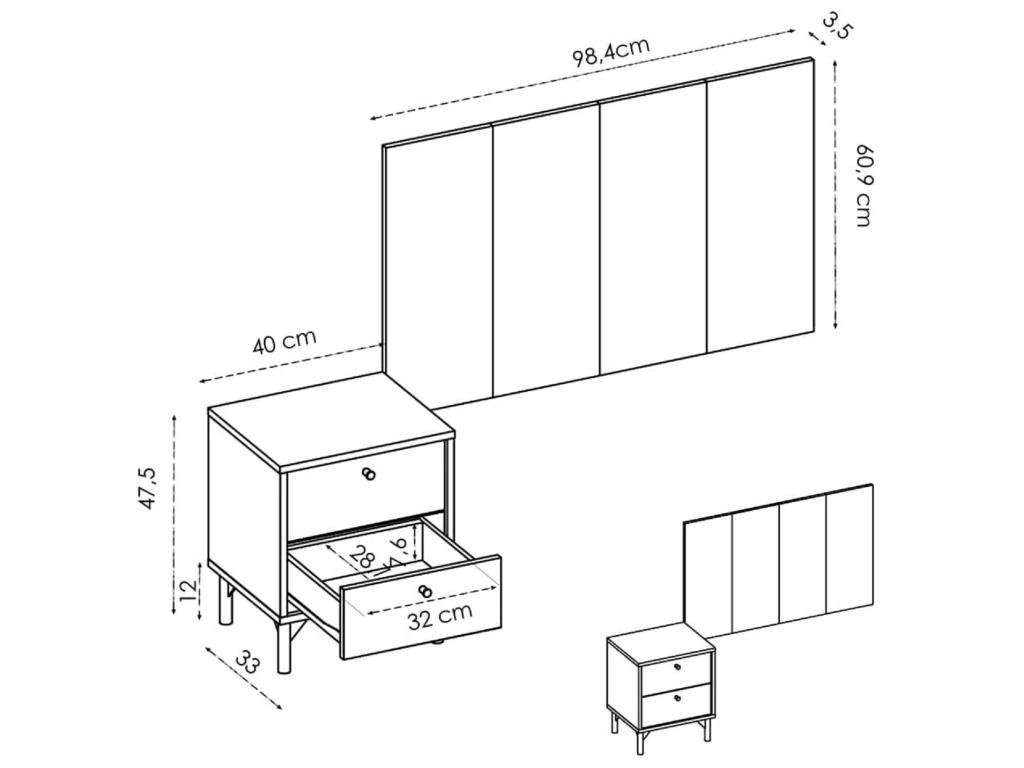 98,4cm

3,5

60,9 cm

40 cm

47,5

12

33

28

9,6

32 cm